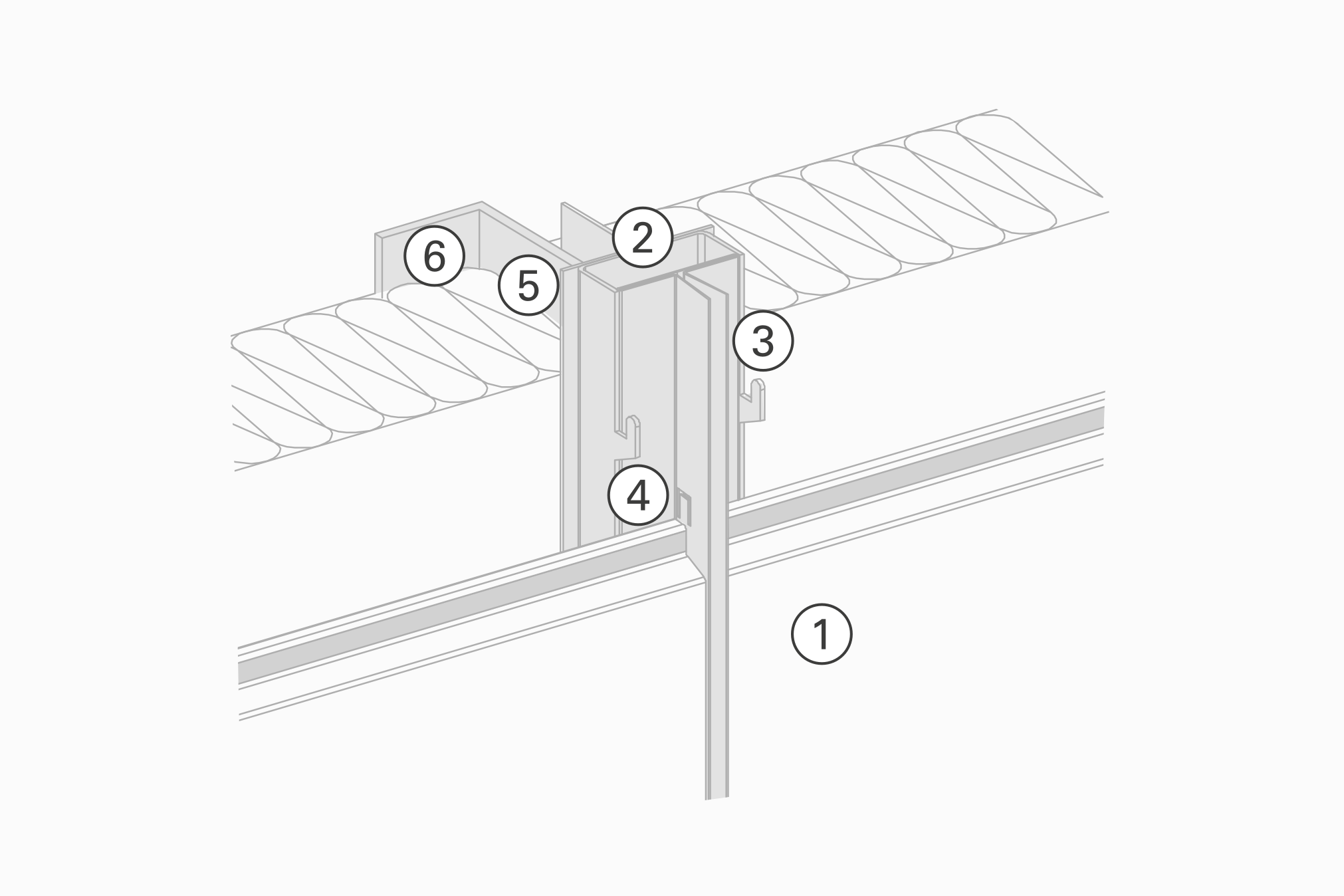 6
5
2
3
4
1