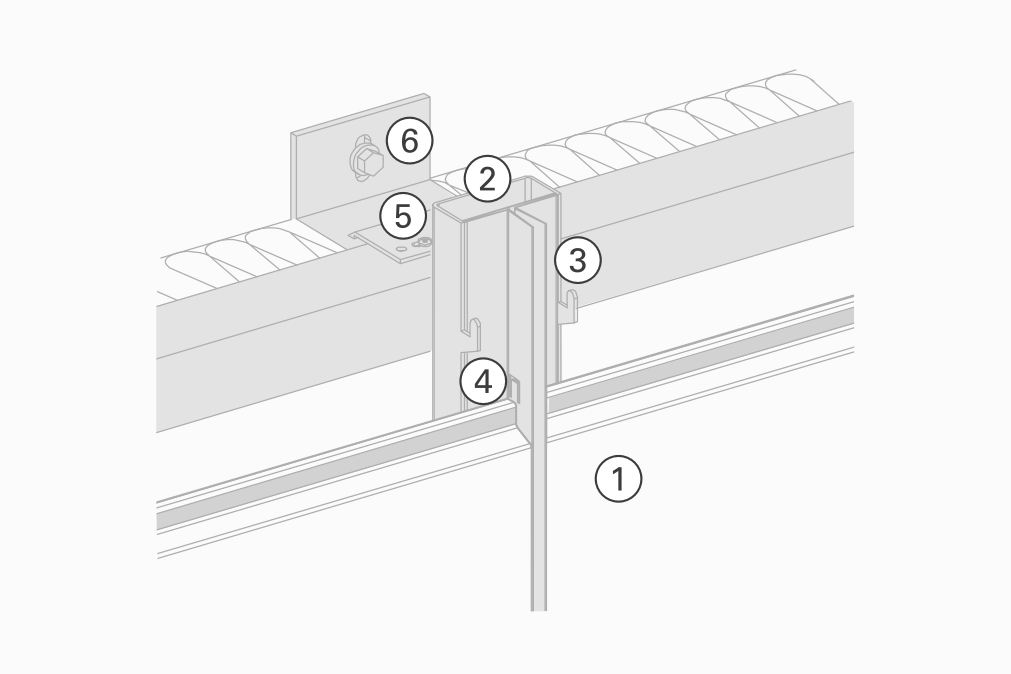 6
2
5
3
4
1