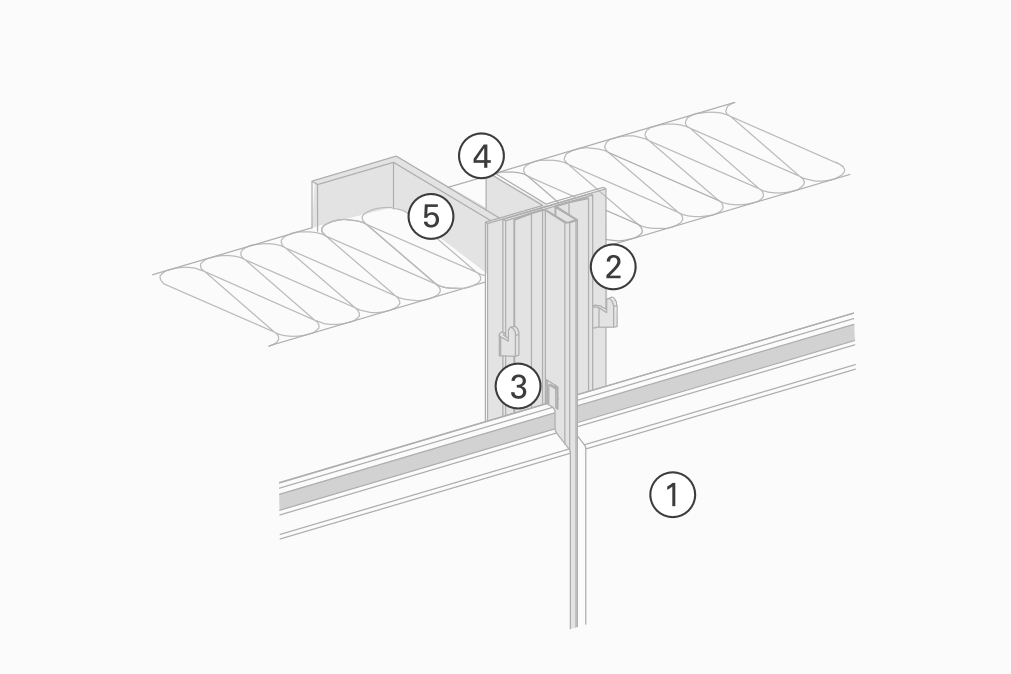 4
5
2
3
1