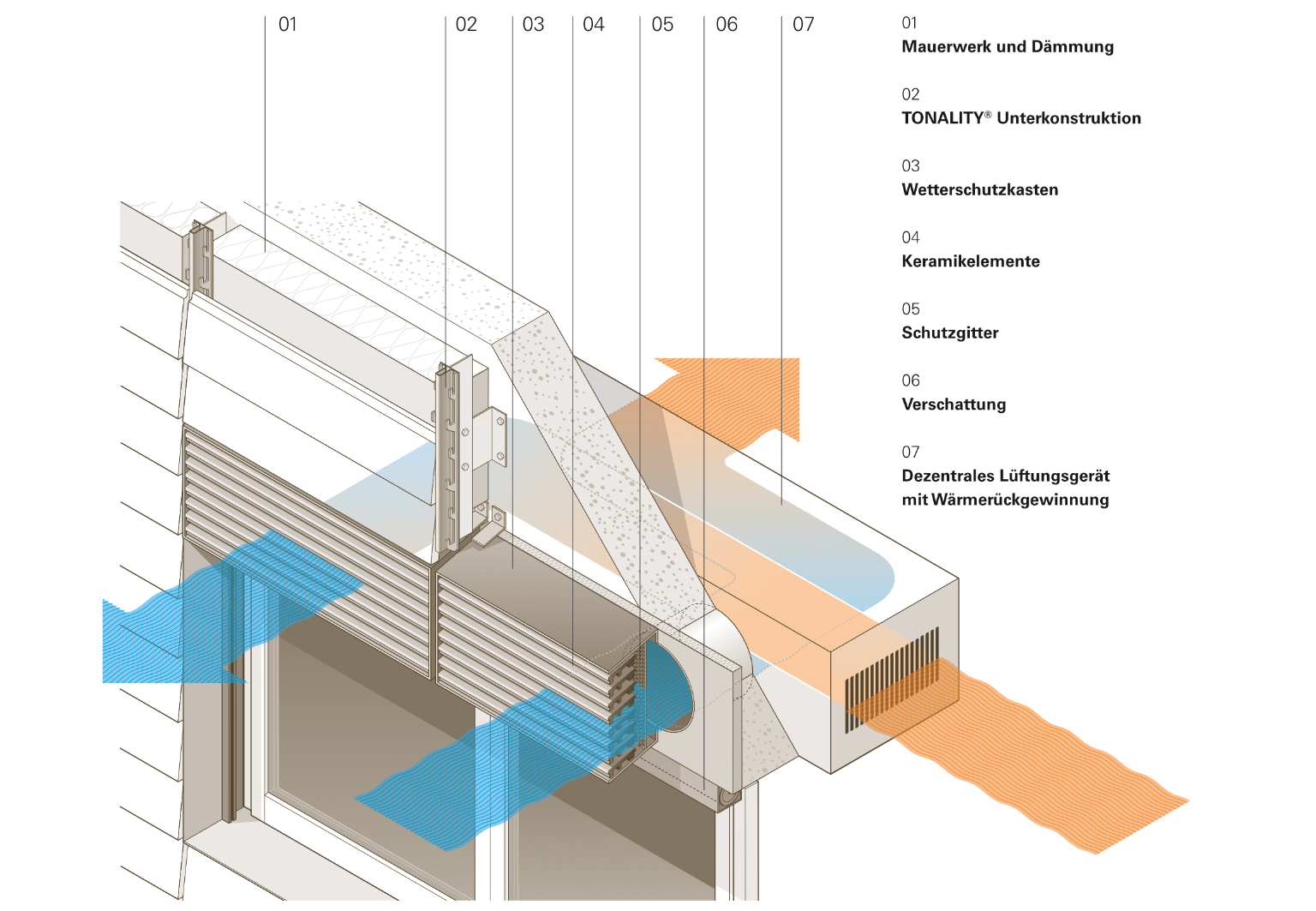 01 02 03 04 05 06 07

01
Mauerwerk und Dämmung

02
TONALITY® Unterkonstruktion

03
Wetterschutzkasten

04
Keramikelemente

05
Schutzgitter

06
Verschattung

07
Dezentrales Lüftungsgerät mit Wärmerückgewinnung